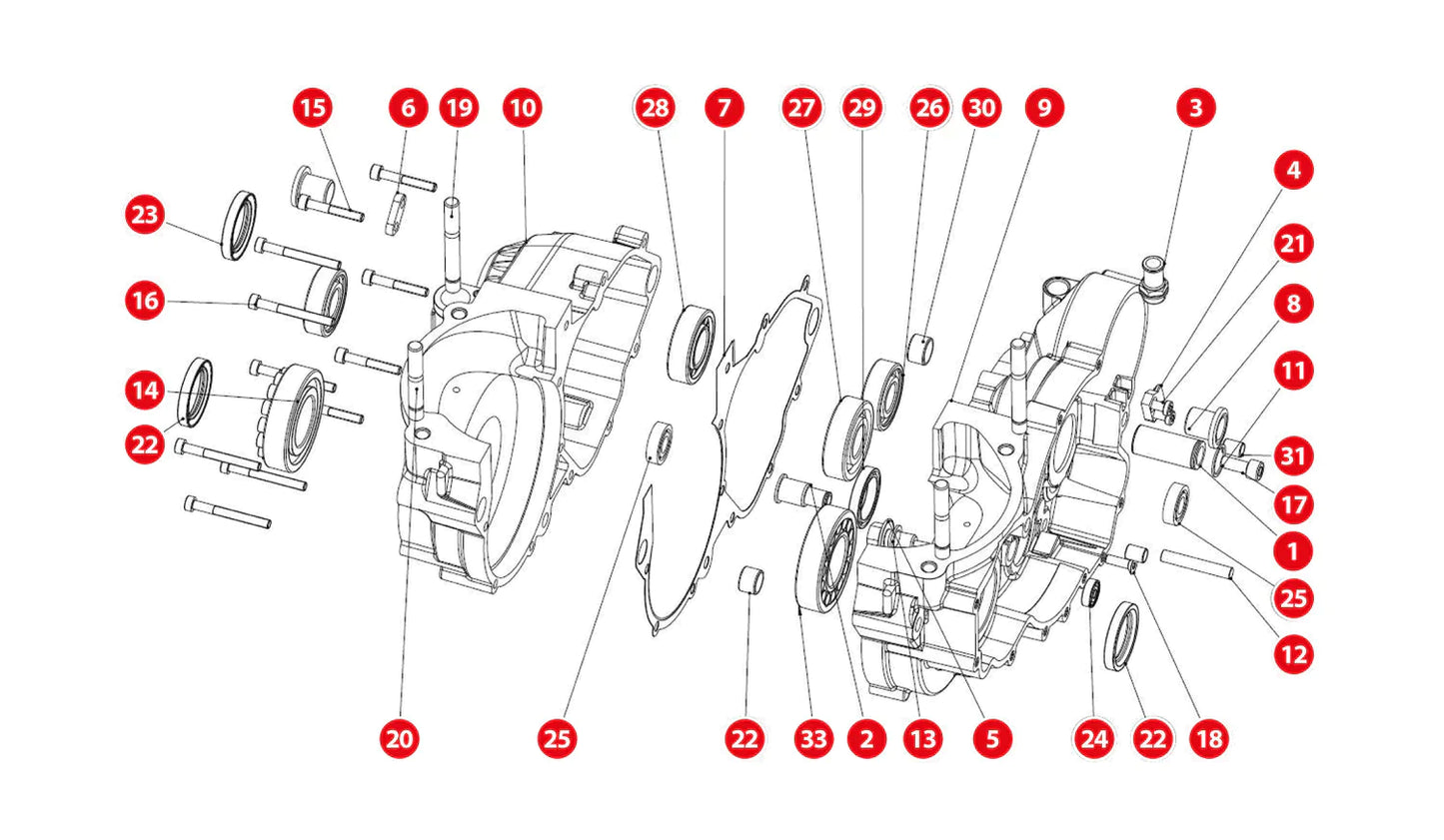 15
6
19
10
28
7
27
29
26
30
9
3
4
21
8
11
31
17
1
25
12
23
16
14
22
20
25
22
33
2
13
5
24
22
18