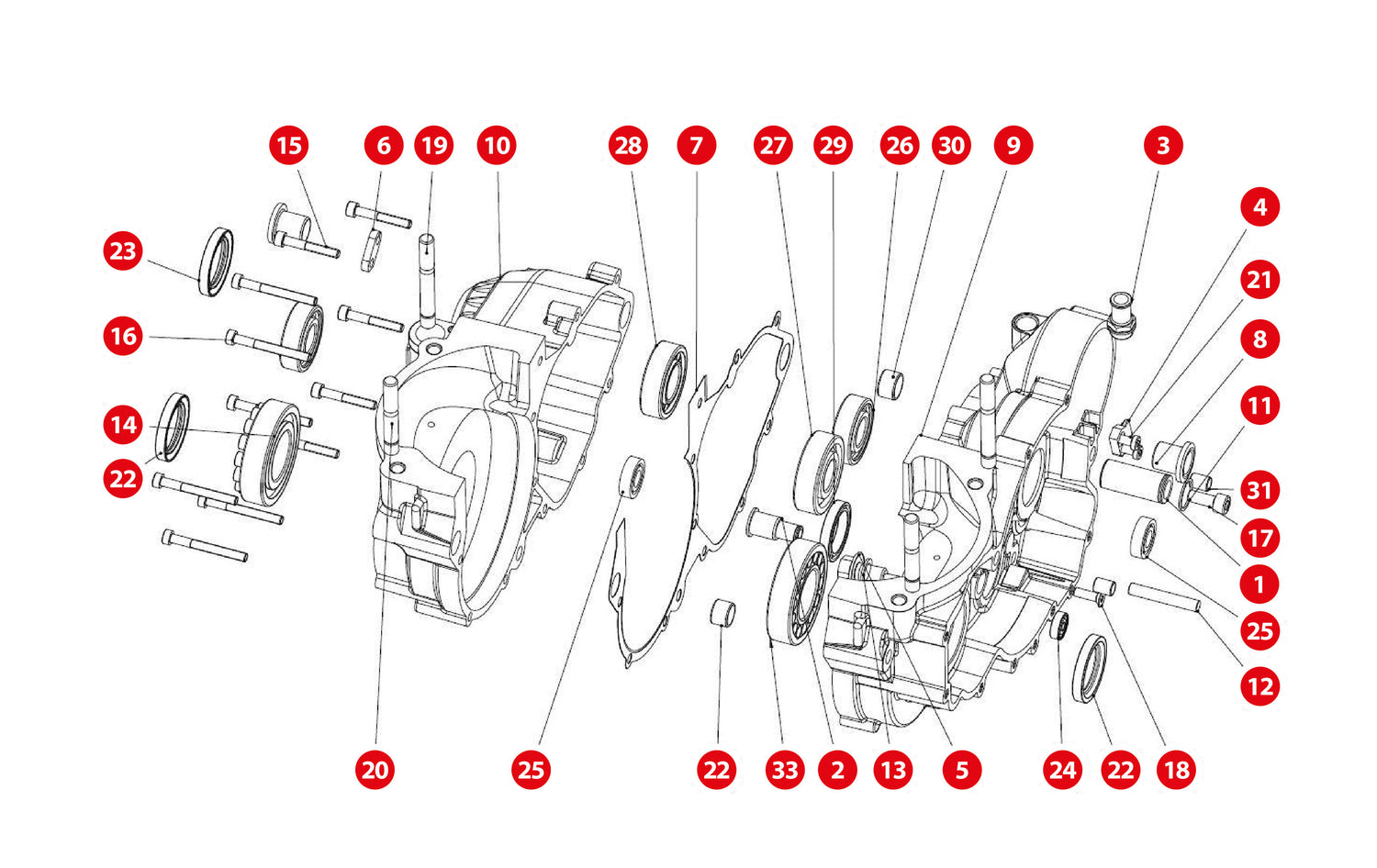 15
6
19
10
28
7
27
29
26
30
9
3
4
21
8
11
31
17
1
25
12
23
16
14
22
20
25
22
33
2
13
5
24
22
18