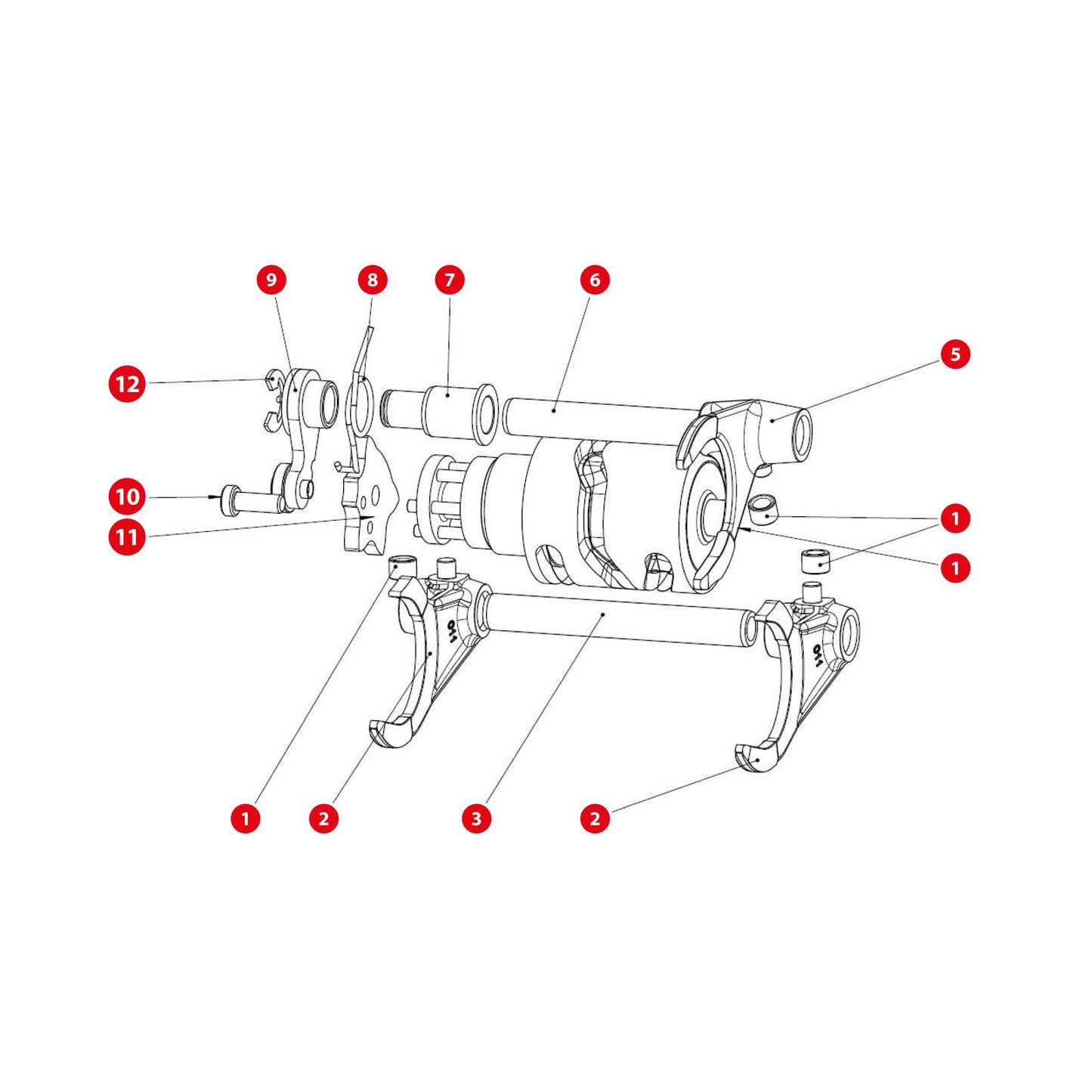 9
8
7
6
5
12
10
11
1
1
1
2
3
2