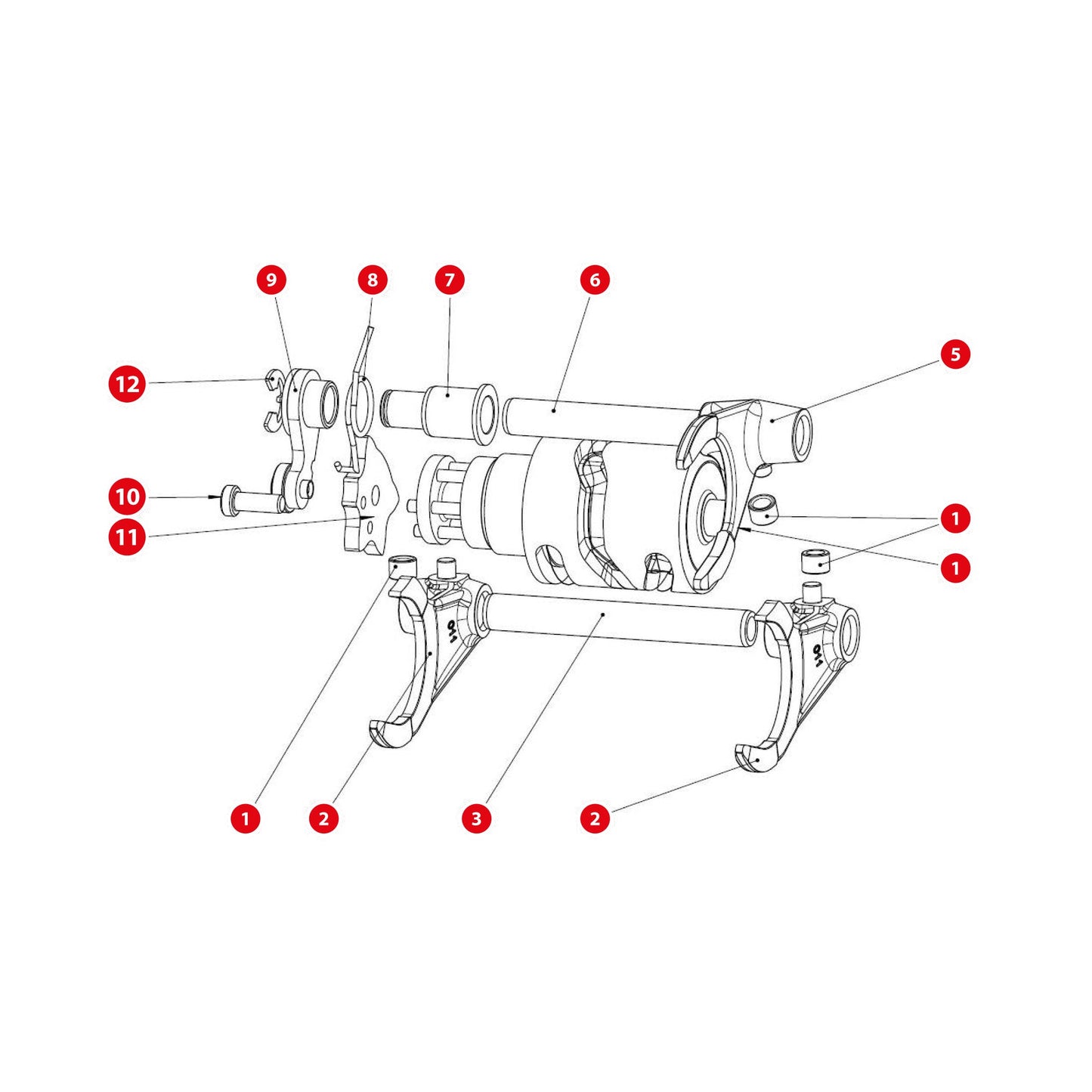 9
8
7
6
5
12
10
11
1
1
1
2
3
2