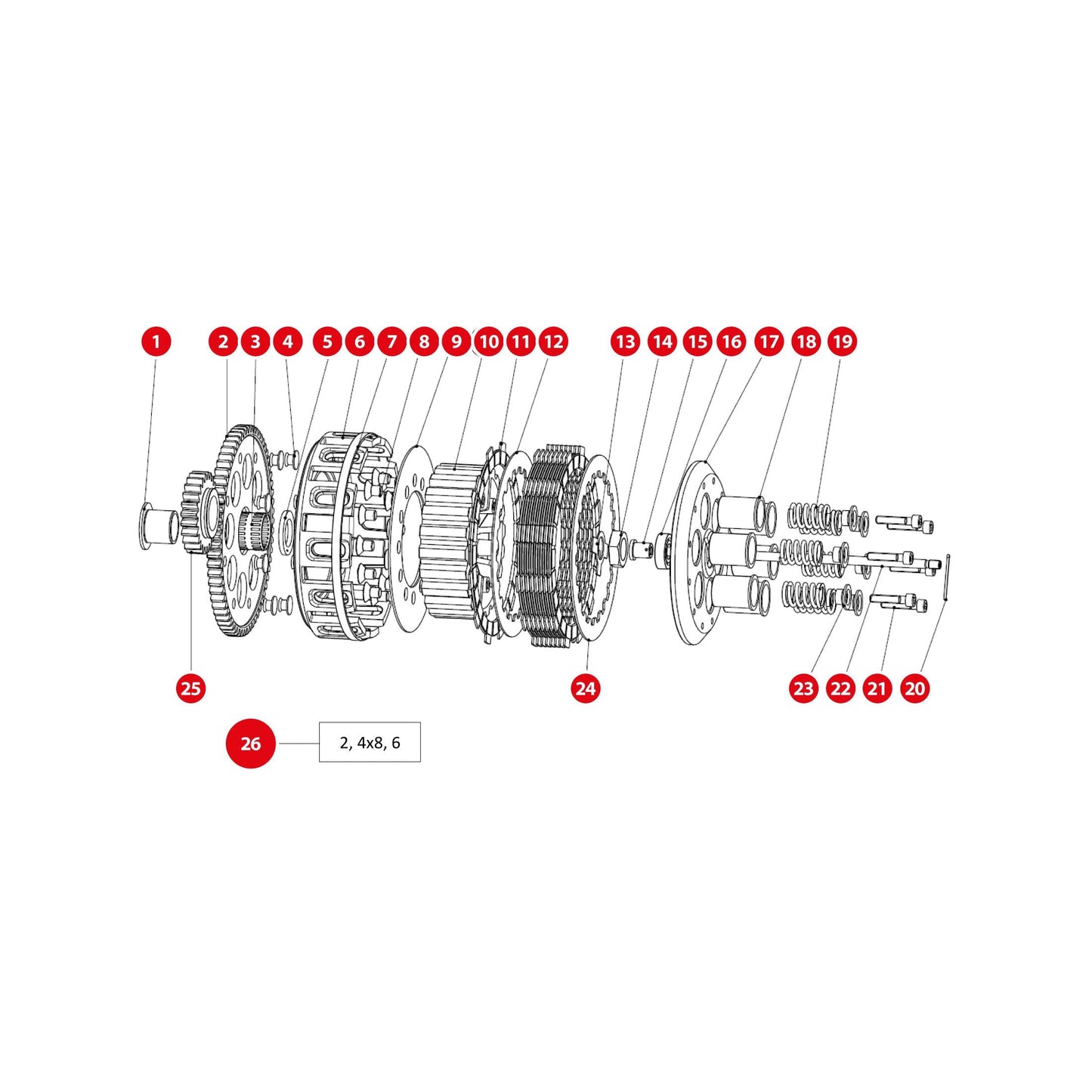 1 2 3 4 5 6 7 8 9 10 11 12 13 14 15 16 17 18 19

25 24 23 22 21 20

26

2, 4x8, 6