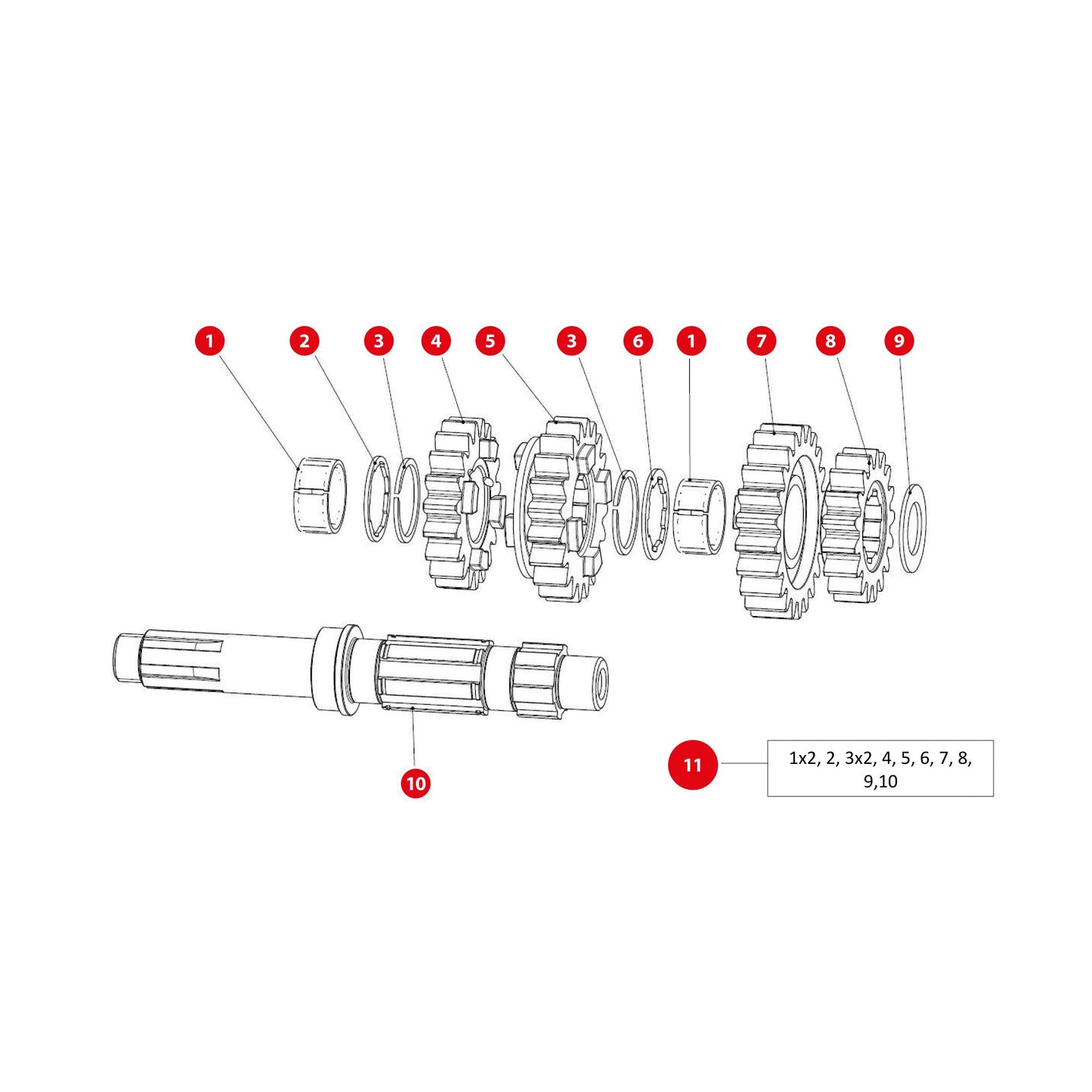 1 2 3 4 5 3 6 1 7 8 9

10

11

1x2, 2, 3x2, 4, 5, 6, 7, 8, 9,10