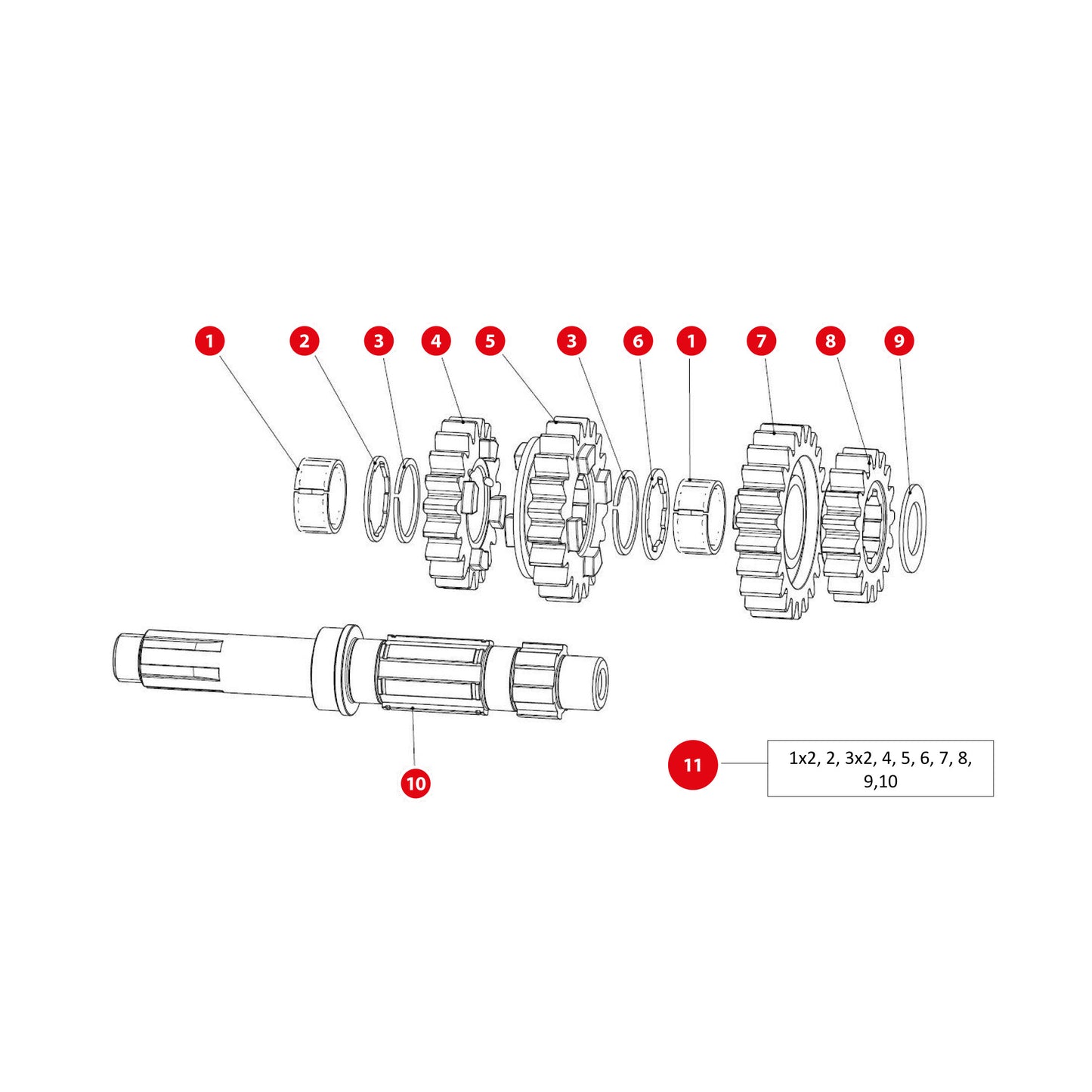 1 2 3 4 5 3 6 1 7 8 9

10

11

1x2, 2, 3x2, 4, 5, 6, 7, 8, 9,10