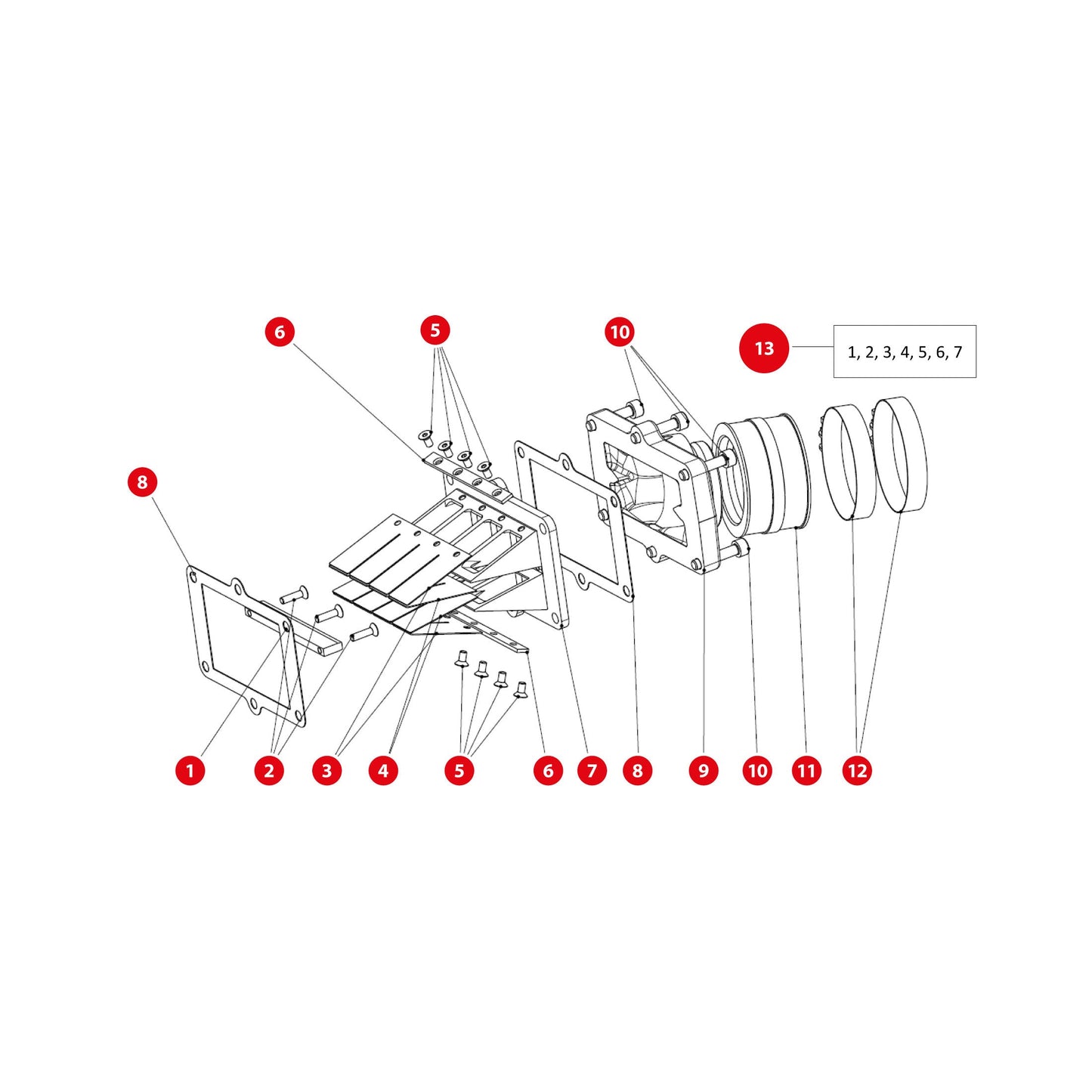 6

5

10

13

1, 2, 3, 4, 5, 6, 7

8

1 2 3 4 5 6 7 8 9 10 11 12