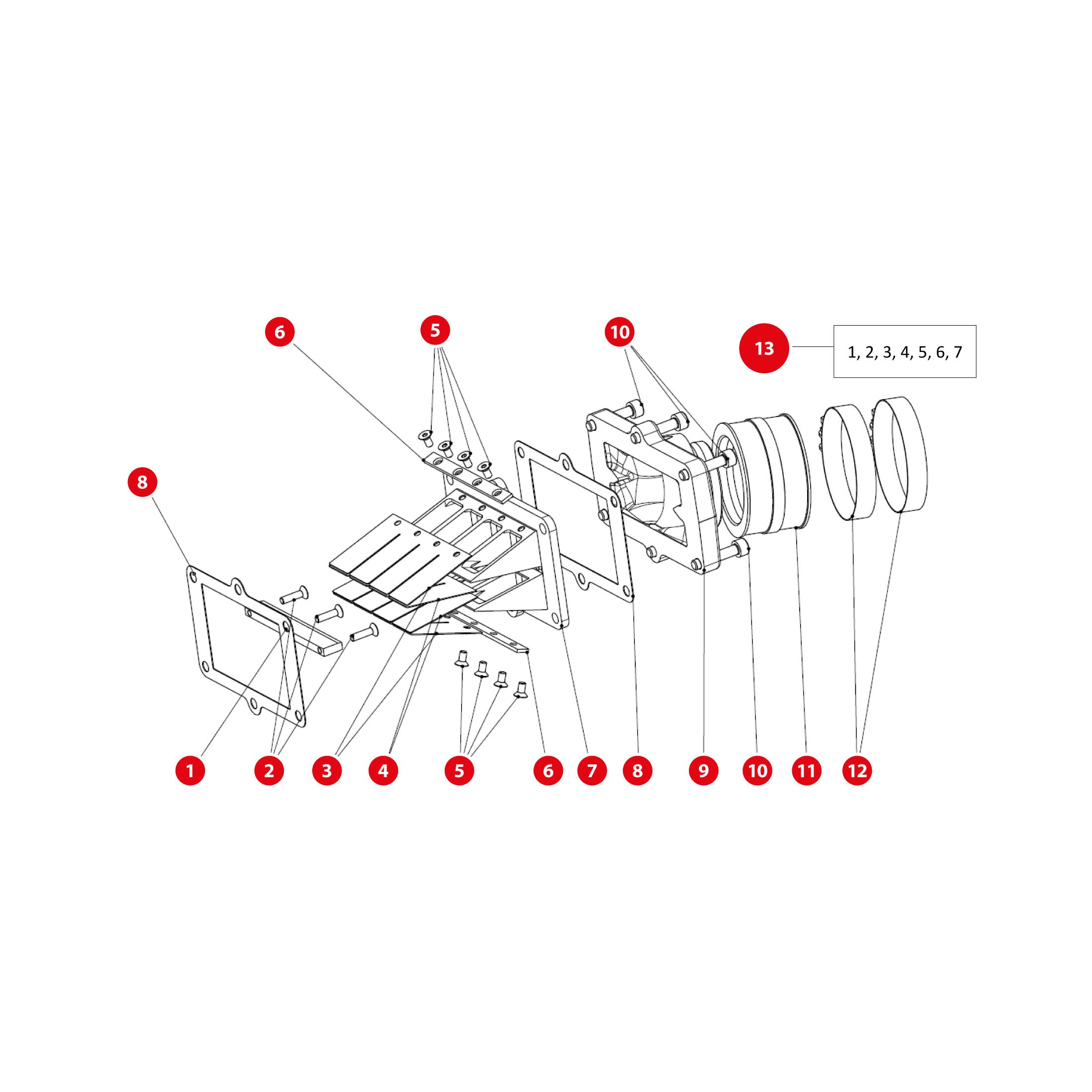 6
5
10
13
1, 2, 3, 4, 5, 6, 7
8
1
2
3
4
5
6
7
8
9
10
11
12