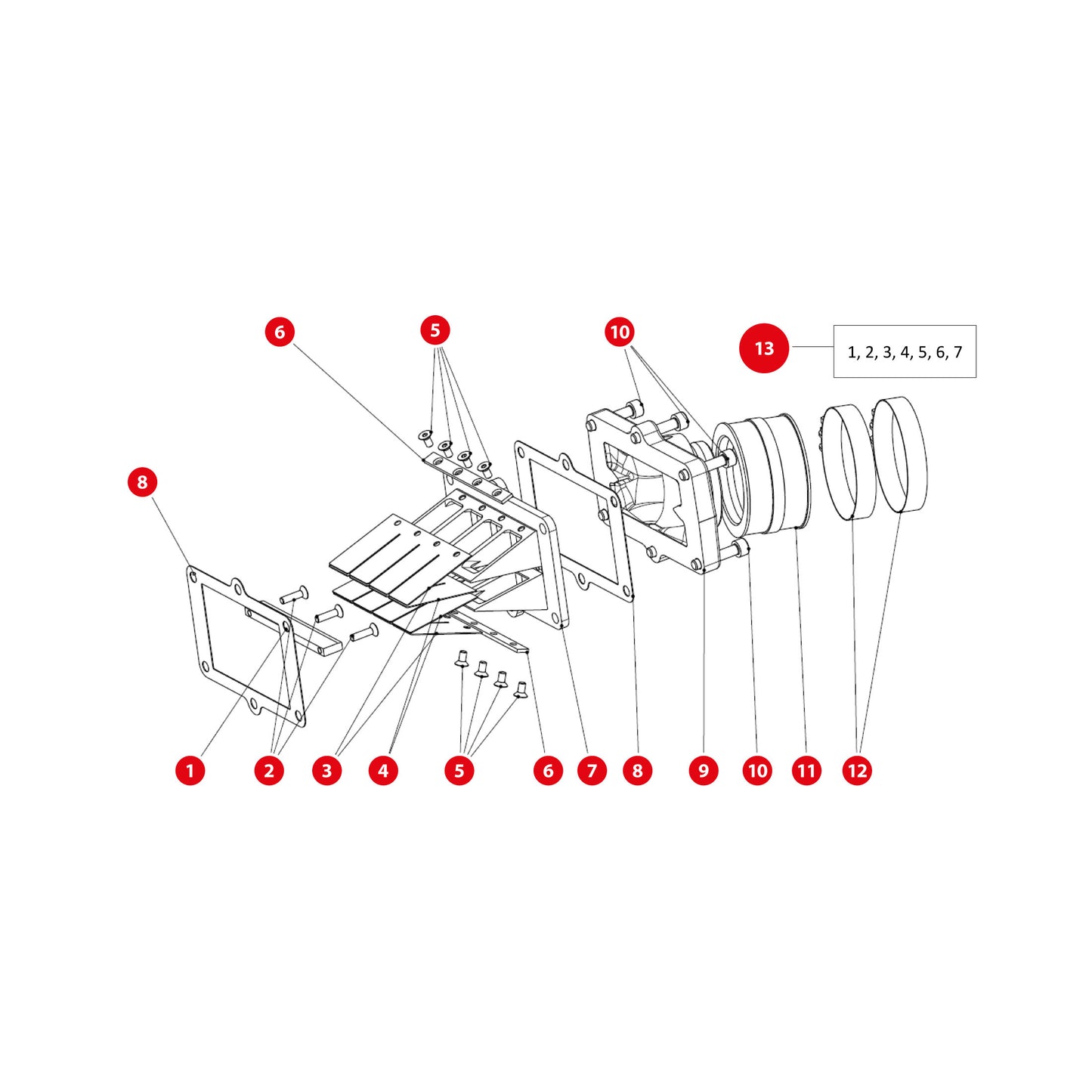 6
5
10
13
1, 2, 3, 4, 5, 6, 7
8
1
2
3
4
5
6
7
8
9
10
11
12